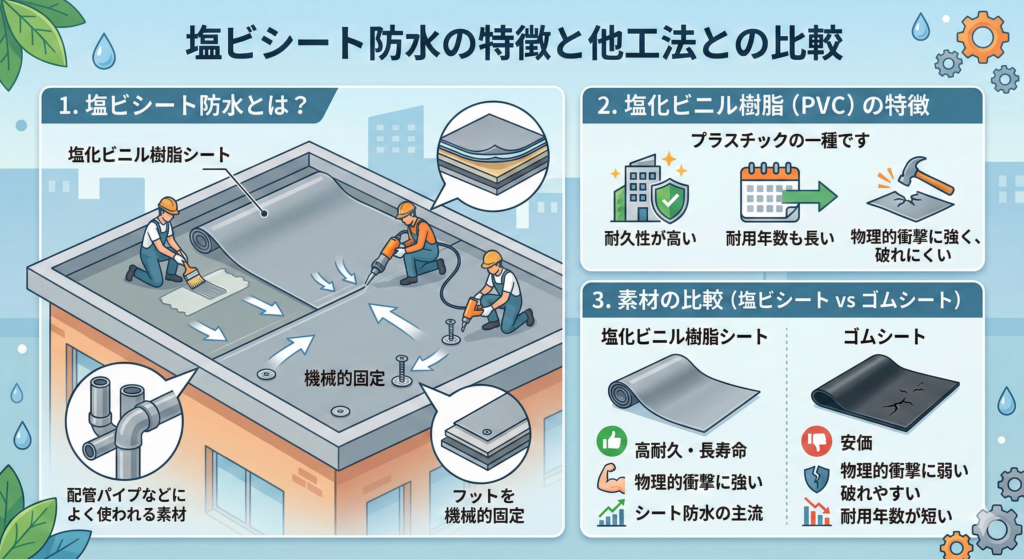 塩ビシート防水の特徴と他工法との比較

1. 塩ビシート防水とは？

塩化ビニル樹脂シート

機械的固定

配管パイプなどによく使われる素材

フットを機械的固定

2. 塩化ビニル樹脂（PVC）の特徴

プラスチックの一種です

耐久性が高い

耐用年数も長い

物理的衝撃に強く、破れにくい

3. 素材の比較（塩ビシート vs ゴムシート）

塩化ビニル樹脂シート

高耐久・長寿命

物理的衝撃に強い

シート防水の主流

ゴムシート

安価

物理的衝撃に弱い
破れやすい

耐用年数が短い